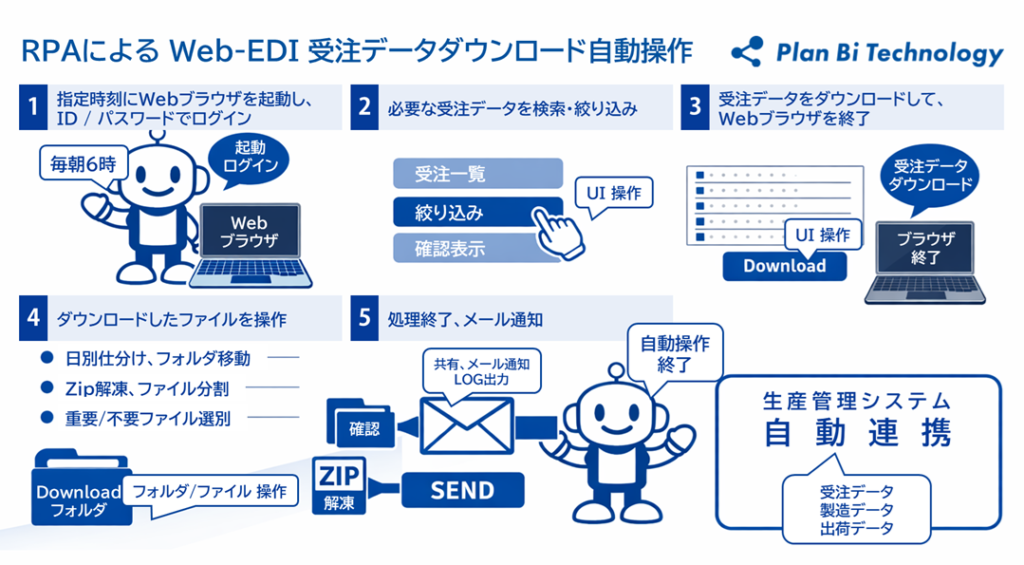 RPAによる Web-EDI 受注データダウンロード自動操作

Plan Bi Technology

1 指定時刻にWebブラウザを起動し、ID / パスワードでログイン

毎朝6時

起動 ログイン

Web ブラウザ

2 必要な受注データを検索・絞り込み

受注一覧

絞り込み

確認表示

UI 操作

3 受注データをダウンロードして、Webブラウザを終了

受注データ ダウンロード

UI 操作

Download

ブラウザ 終了

4 ダウンロードしたファイルを操作

● 日別仕分け、フォルダ移動

● Zip解凍、ファイル分割

● 重要/不要ファイル選別

Download フォルダ

フォルダ/ファイル 操作

5 処理終了、メール通知

共有、メール通知 LOG出力

確認

ZIP 解凍

SEND

自動操作 終了

生産管理システム

自動連携

受注データ
製造データ
出荷データ